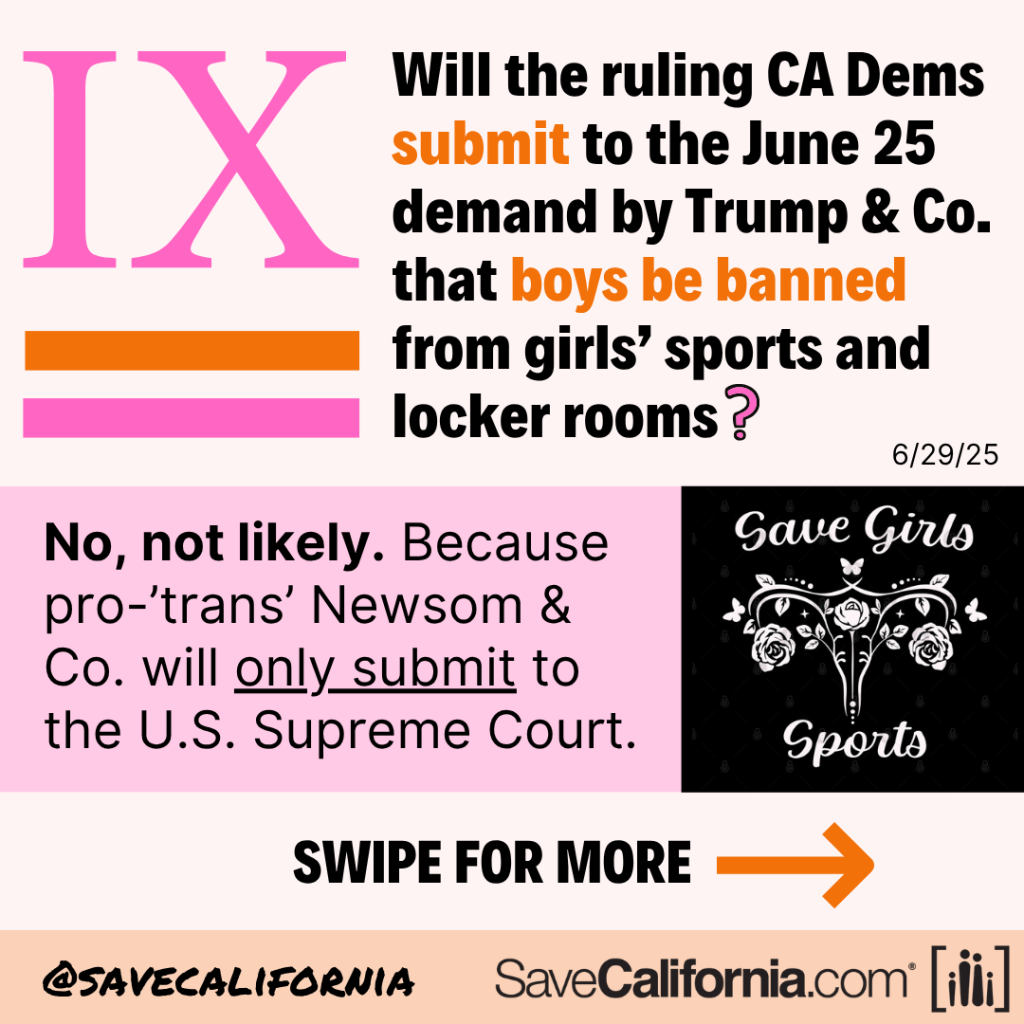 IX

Will the ruling CA Dems submit to the June 25 demand by Trump & Co. that boys be banned from girls' sports and locker rooms?

6/29/25

No, not likely. Because pro-'trans' Newsom & Co. will only submit to the U.S. Supreme Court.

Save Girls Sports

SWIPE FOR MORE

@SAVECALIFORNIA

SaveCalifornia.com®