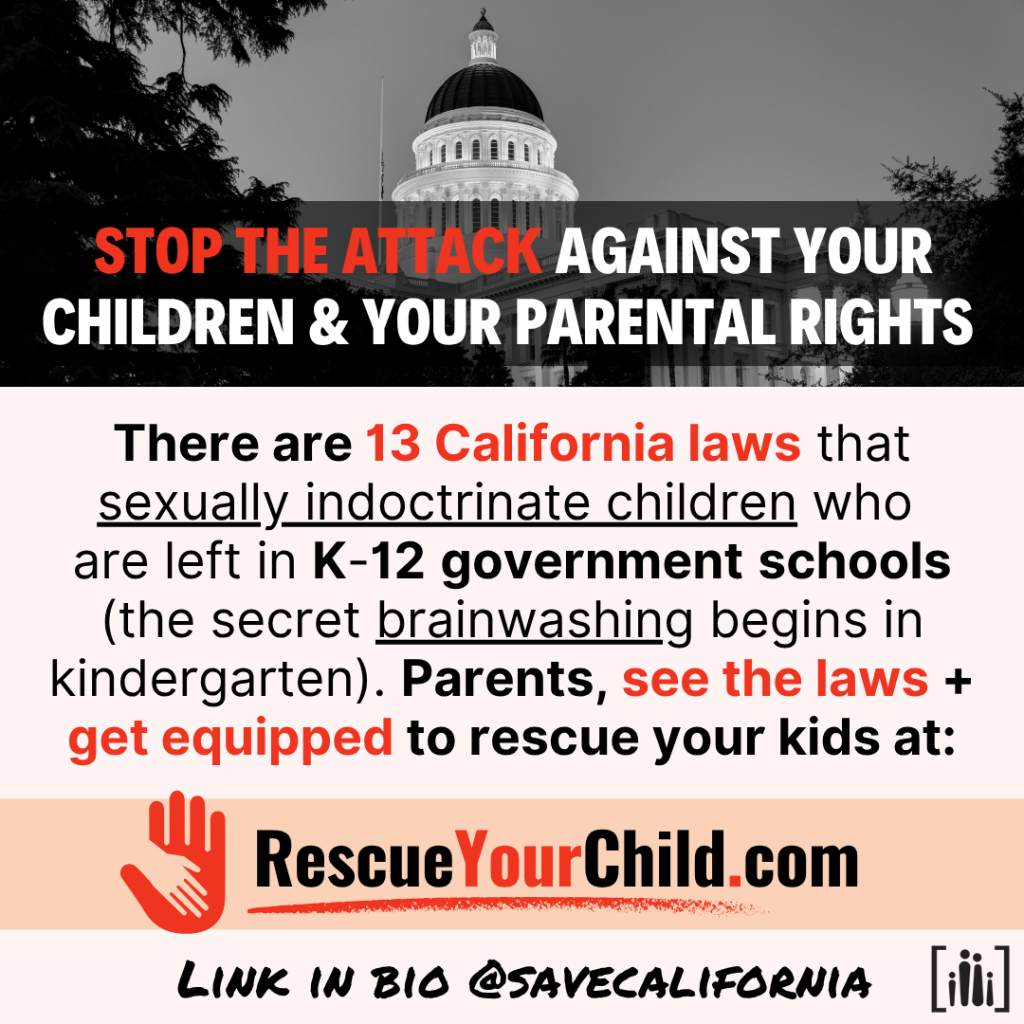 STOP THE ATTACK AGAINST YOUR CHILDREN & YOUR PARENTAL RIGHTS

There are 13 California laws that sexually indoctrinate children who are left in K-12 government schools (the secret brainwashing begins in kindergarten). Parents, see the laws + get equipped to rescue your kids at:

RescueYourChild.com

LINK IN BIO @SAVECALIFORNIA